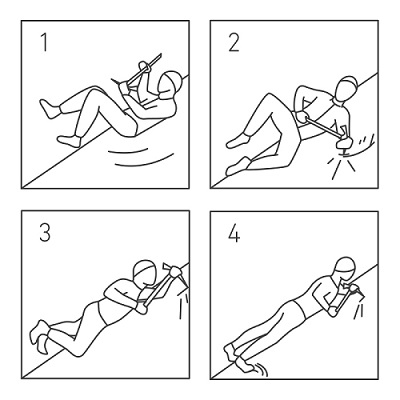 1

2

3

4